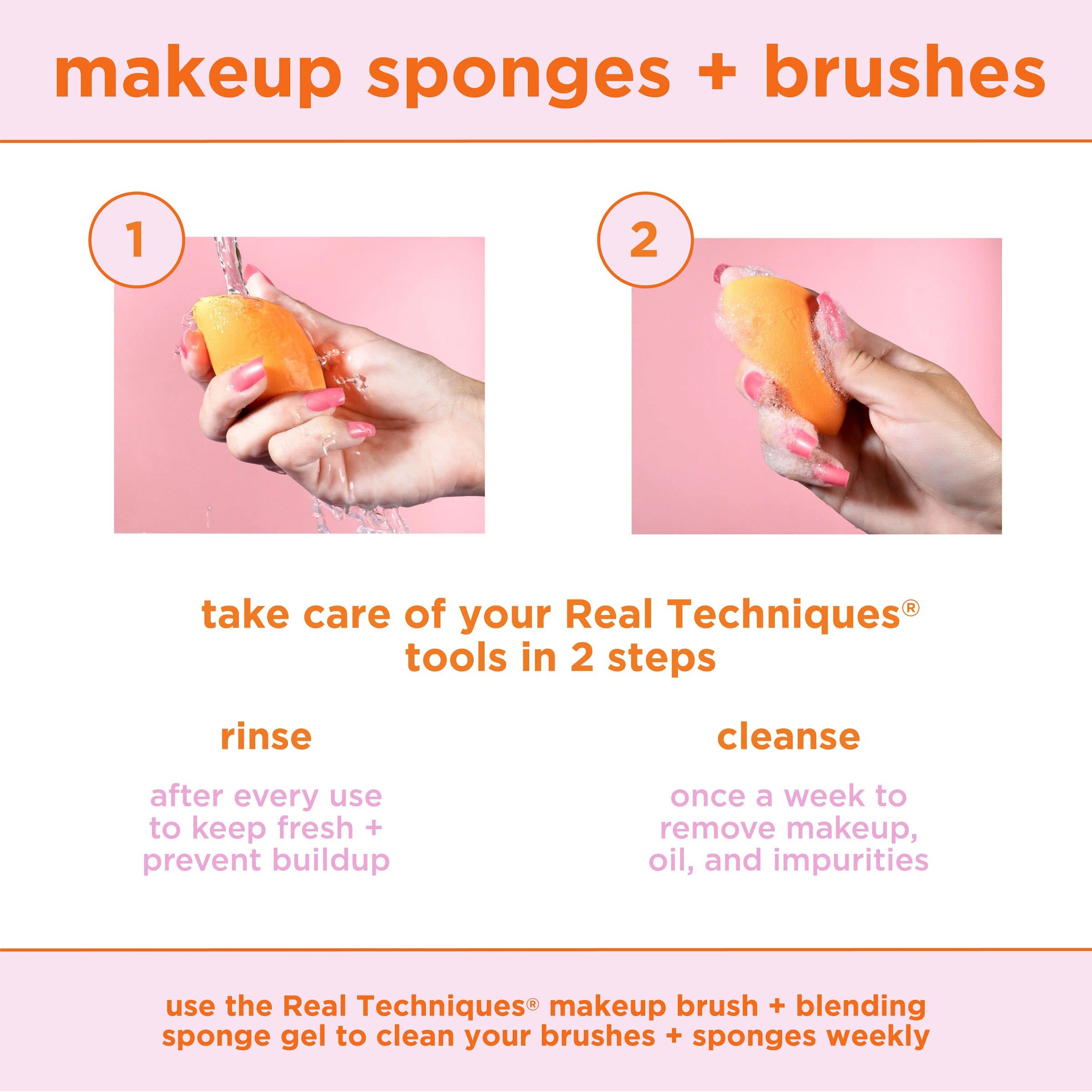 makeup sponges + brushes

1

2

take care of your Real Techniques® tools in 2 steps

rinse

after every use to keep fresh + prevent buildup

cleanse

once a week to remove makeup, oil, and impurities

use the Real Techniques® makeup brush + blending sponge gel to clean your brushes + sponges weekly